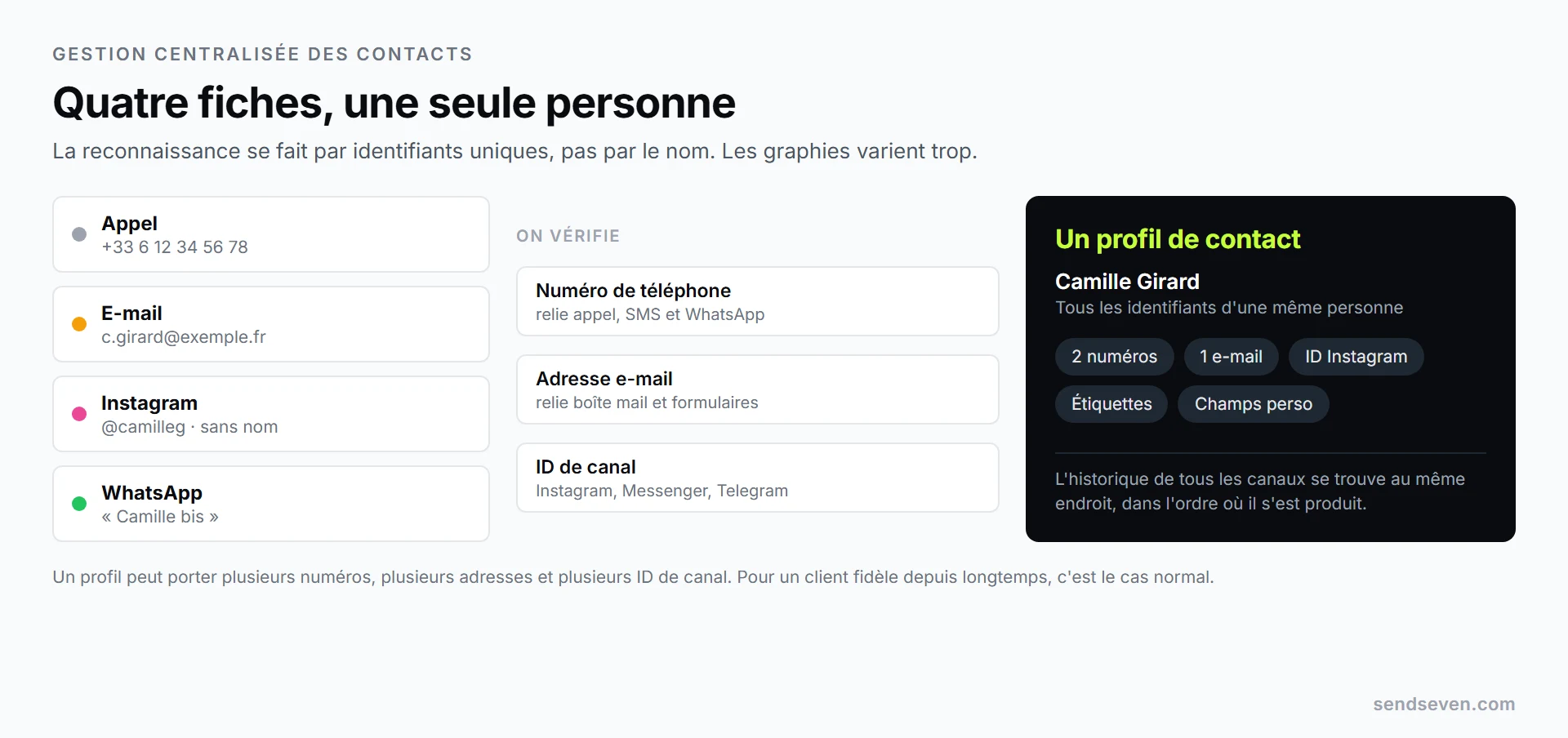 GESTION CENTRALISÉE DES CONTACTS

Quatre fiches, une seule personne

La reconnaissance se fait par identifiants uniques, pas par le nom. Les graphies varient trop.

Appel
+33 6 12 34 56 78

E-mail
c.girard@exemple.fr

Instagram
@camilleg · sans nom

WhatsApp
« Camille bis »

ON VÉRIFIE

Numéro de téléphone
relie appel, SMS et WhatsApp

Adresse e-mail
relie boîte mail et formulaires

ID de canal
Instagram, Messenger, Telegram

Un profil de contact

Camille Girard
Tous les identifiants d'une même personne

2 numéros
1 e-mail
ID Instagram
Étiquettes
Champs perso

L'historique de tous les canaux se trouve au même endroit, dans l'ordre où il s'est produit.

Un profil peut porter plusieurs numéros, plusieurs adresses et plusieurs ID de canal. Pour un client fidèle depuis longtemps, c'est le cas normal.

sendseven.com